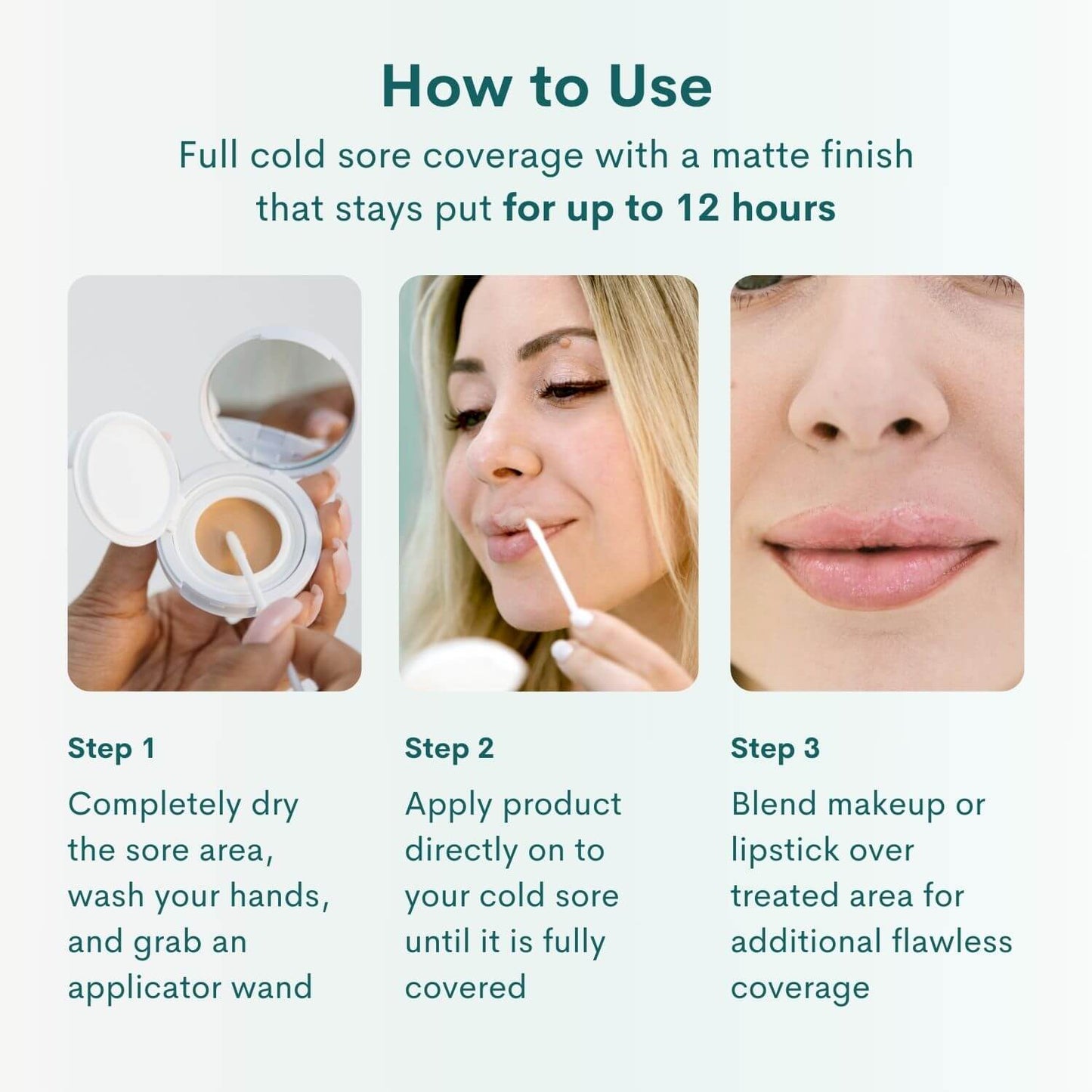 How to Use

Full cold sore coverage with a matte finish that stays put for up to 12 hours

Step 1

Completely dry the sore area, wash your hands, and grab an applicator wand

Step 2

Apply product directly on to your cold sore until it is fully covered

Step 3

Blend makeup or lipstick over treated area for additional flawless coverage